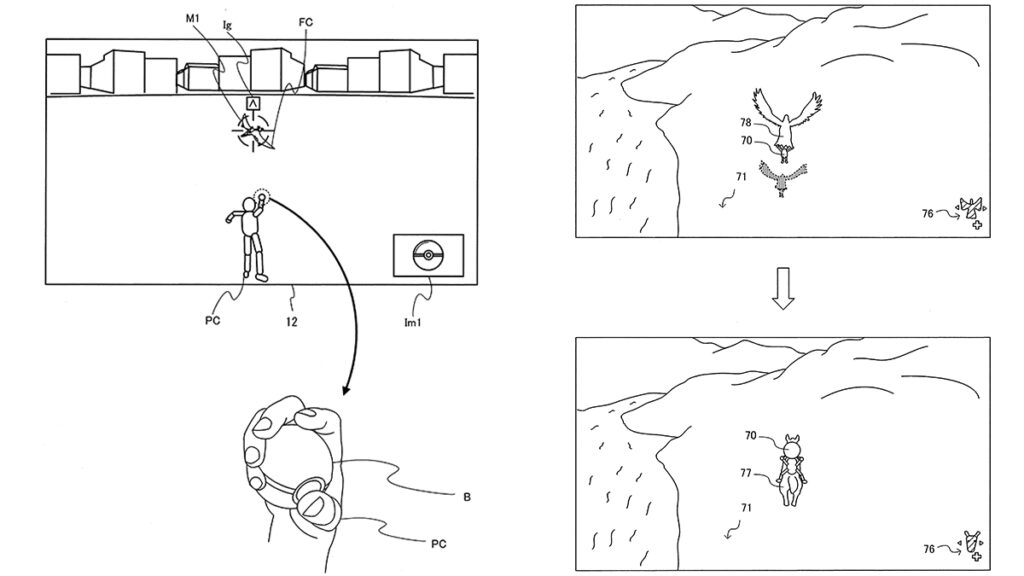 M1
Ig
FC
PC
12
Im1
B
PC
78
70
71
76
70
77
71
76